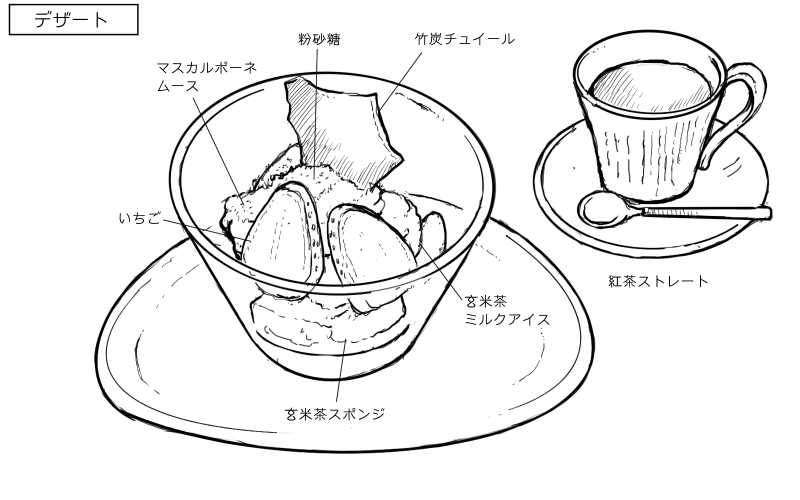 デザート

粉砂糖

竹炭チュイール

マスカルポーネ
ムース

いちご

玄米茶
ミルクアイス

玄米茶スポンジ

紅茶ストレート