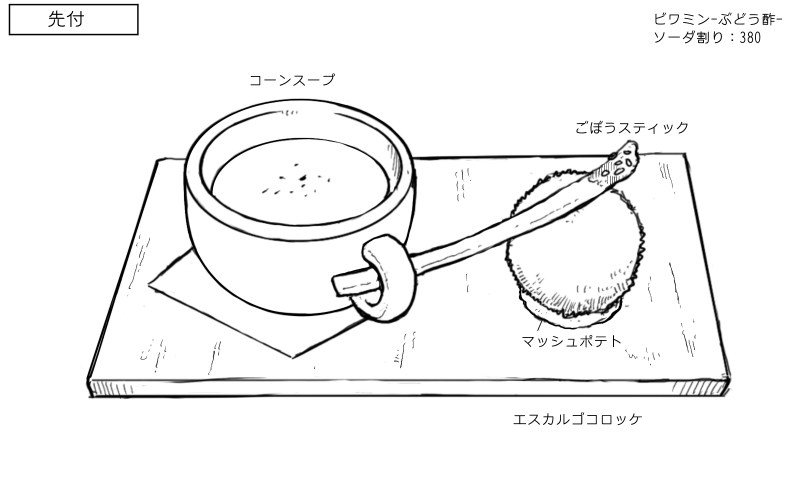 先付

ビワミン-ぶどう酢-
ソーダ割り：380

コーンスープ

ごぼうスティック

マッシュポテト

エスカルゴコロッケ