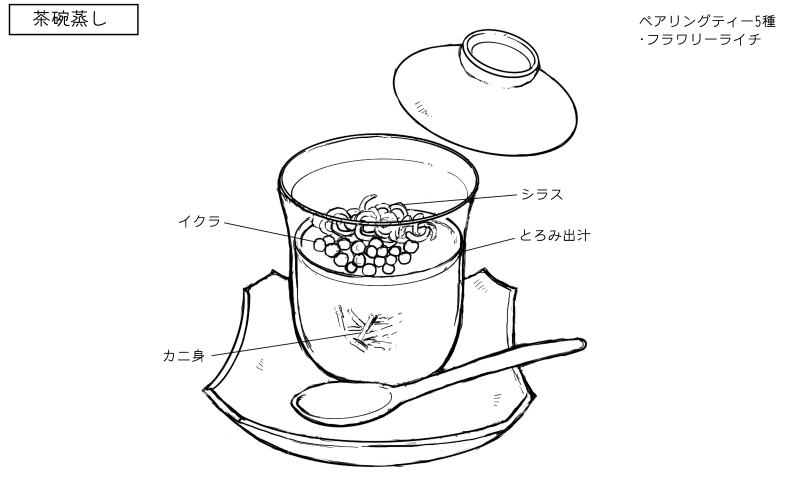 茶碗蒸し

ペアリングティー5種
・フラワリーライチ

シラス

イクラ

とろみ出汁

カニ身